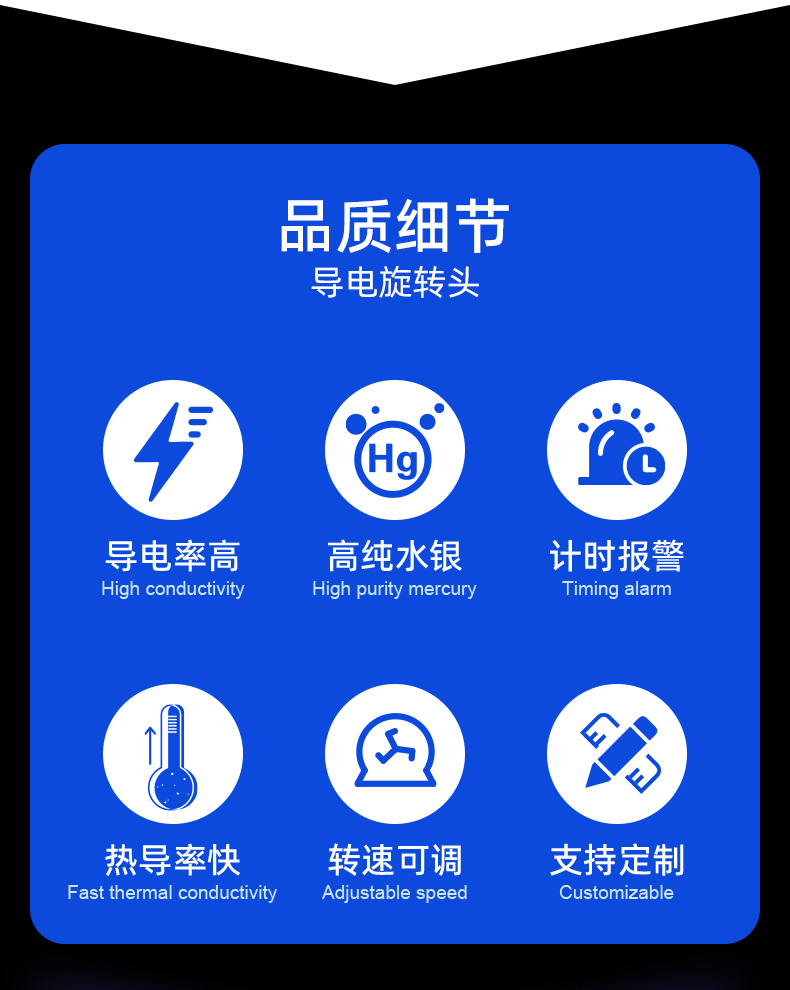 品质细节
导电旋转头

Hg

导电率高
High conductivity

高纯水银
High purity mercury

计时报警
Timing alarm

热导率快
Fast thermal conductivity

转速可调
Adjustable speed

支持定制
Customizable